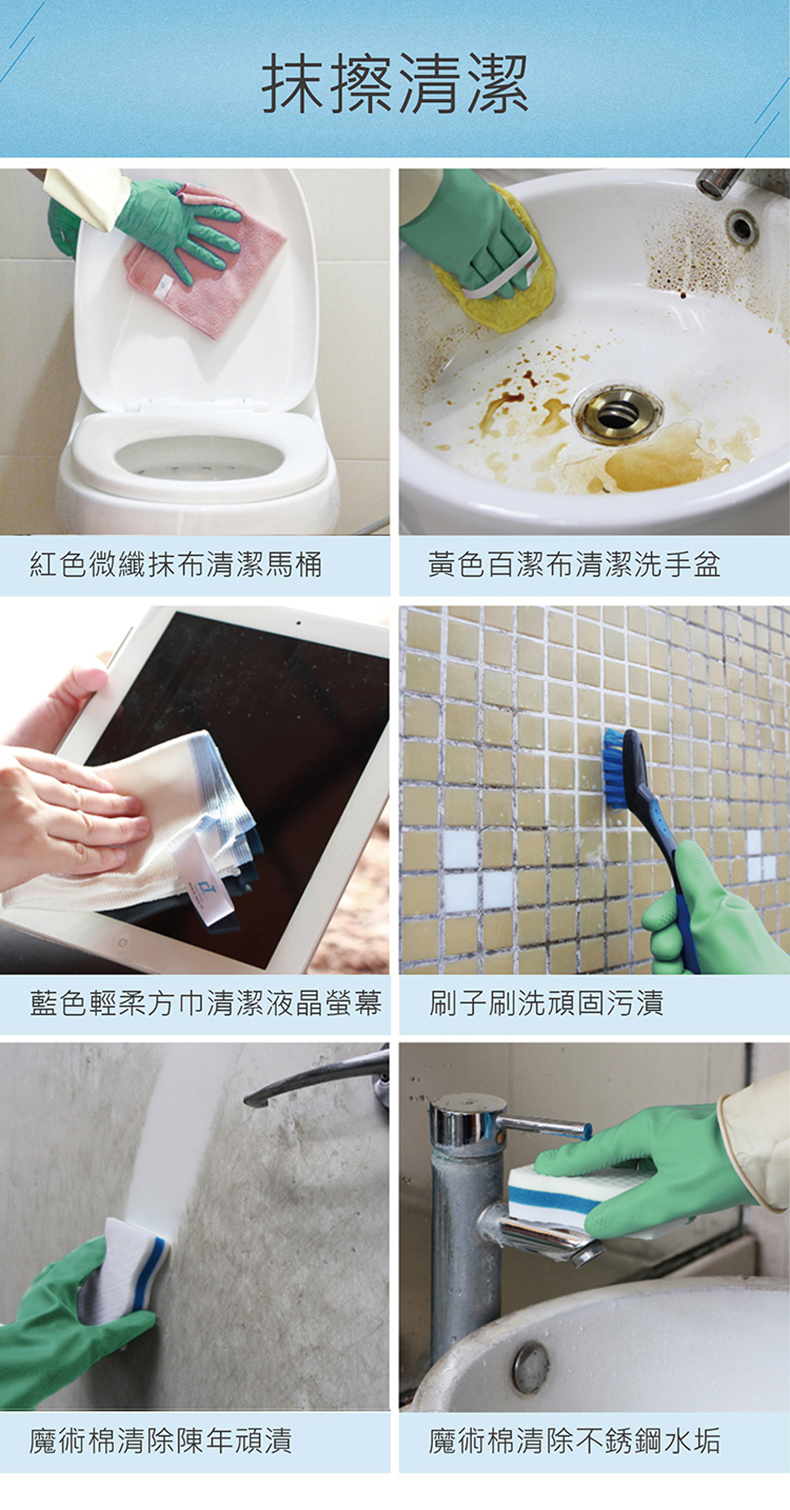 抹擦清潔

紅色微纖抹布清潔馬桶

黃色百潔布清潔洗手盆

藍色輕柔方巾清潔液晶螢幕

刷子刷洗頑固污漬

魔術棉清除陳年頑漬

魔術棉清除不銹鋼水垢